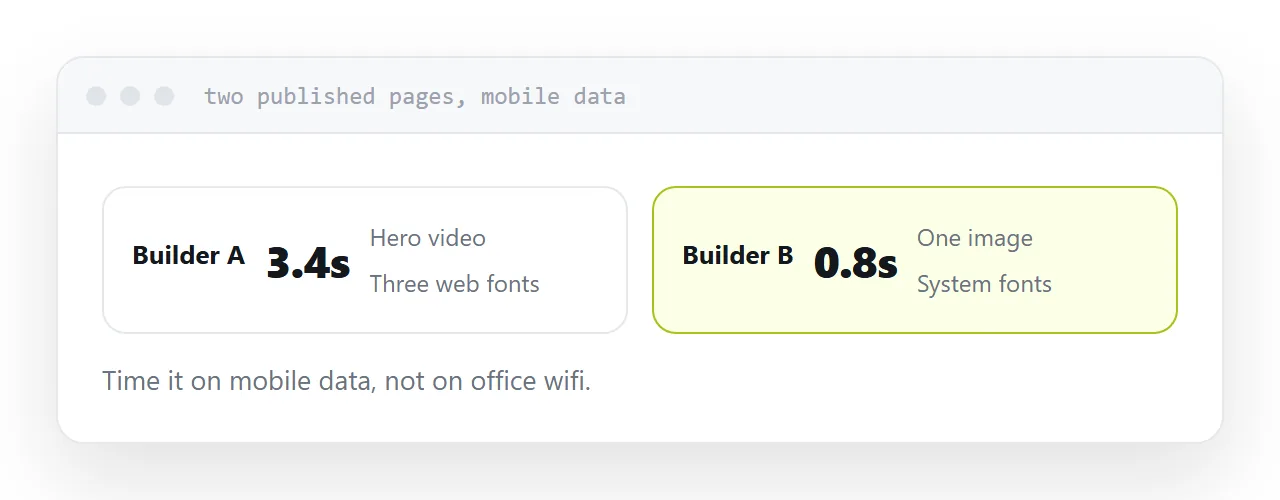 two published pages, mobile data

Builder A 3.4s Hero video Three web fonts

Builder B 0.8s One image System fonts

Time it on mobile data, not on office wifi.