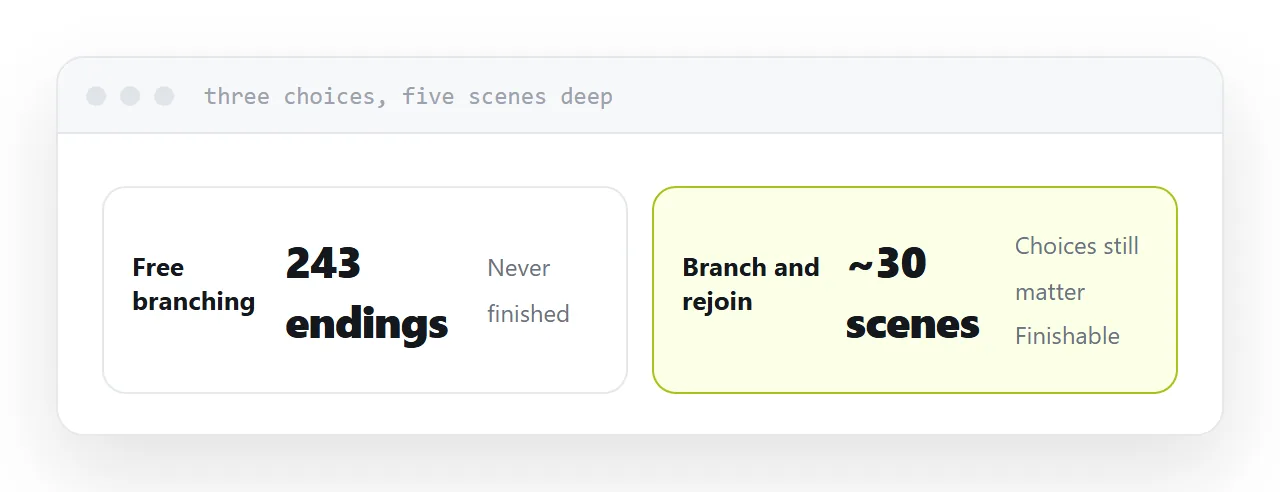 three choices, five scenes deep

Free branching

243 endings

Never finished

Branch and rejoin

~30 scenes

Choices still matter

Finishable