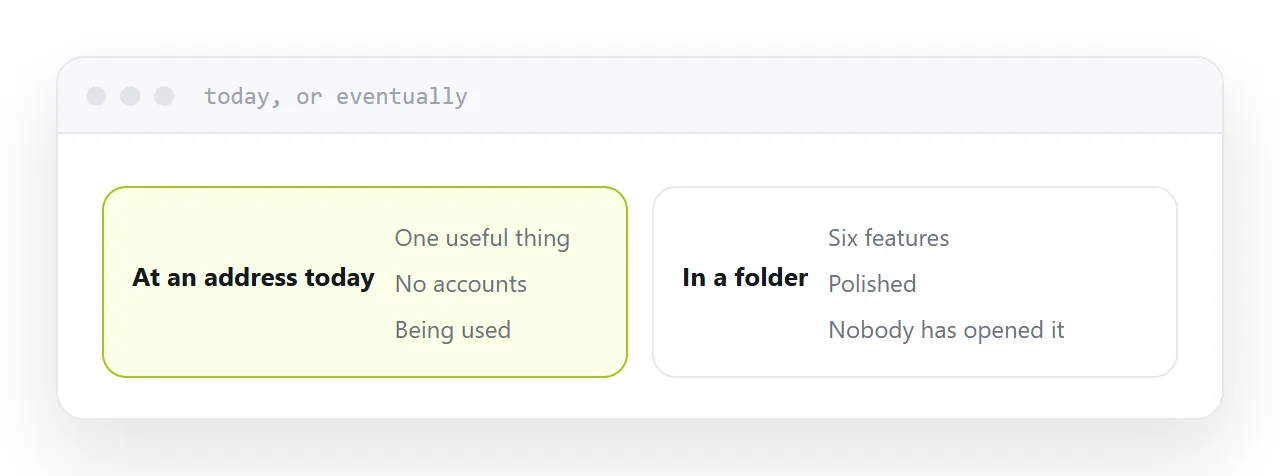 today, or eventually

At an address today

One useful thing
No accounts
Being used

In a folder

Six features
Polished
Nobody has opened it