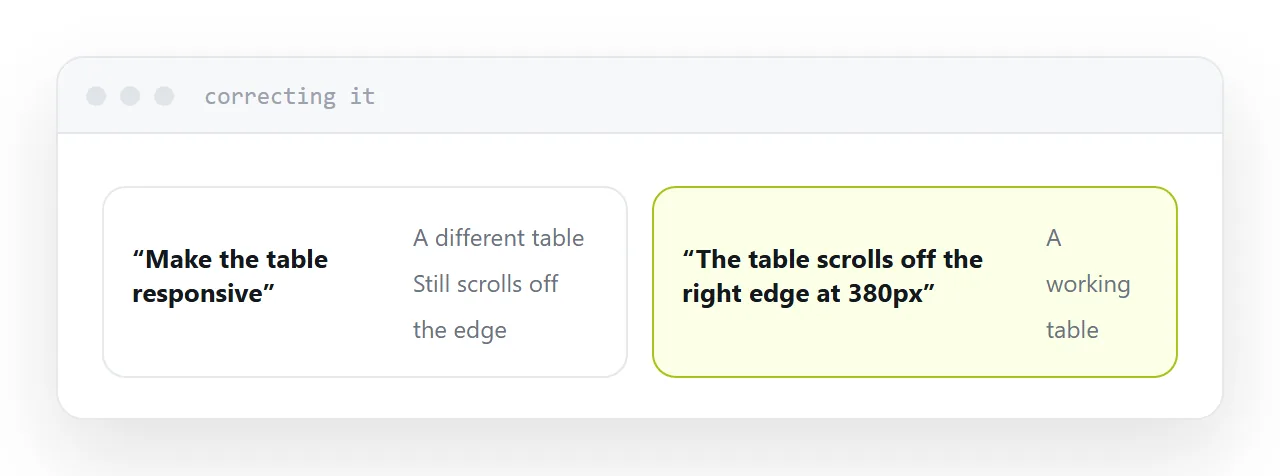 correcting it

“Make the table responsive”

A different table
Still scrolls off the edge

“The table scrolls off the right edge at 380px”

A working table