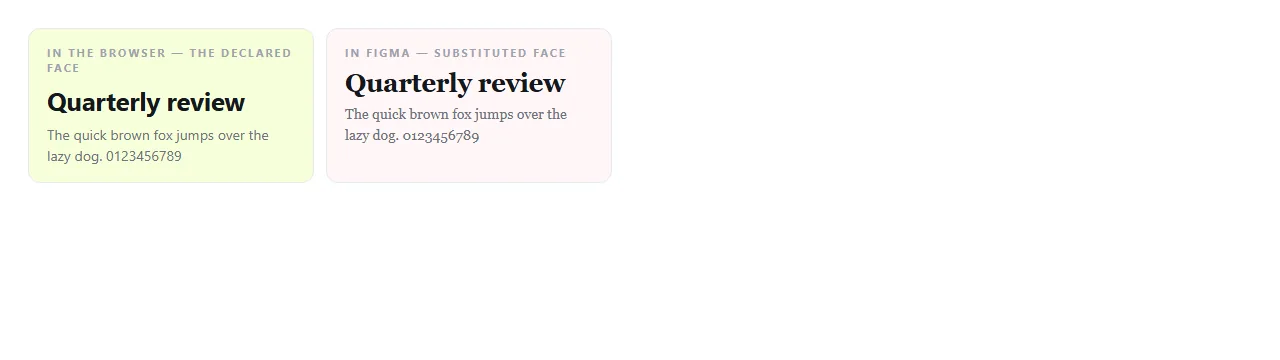 IN THE BROWSER — THE DECLARED FACE

Quarterly review

The quick brown fox jumps over the lazy dog. 0123456789

IN FIGMA — SUBSTITUTED FACE

Quarterly review

The quick brown fox jumps over the lazy dog. 0123456789