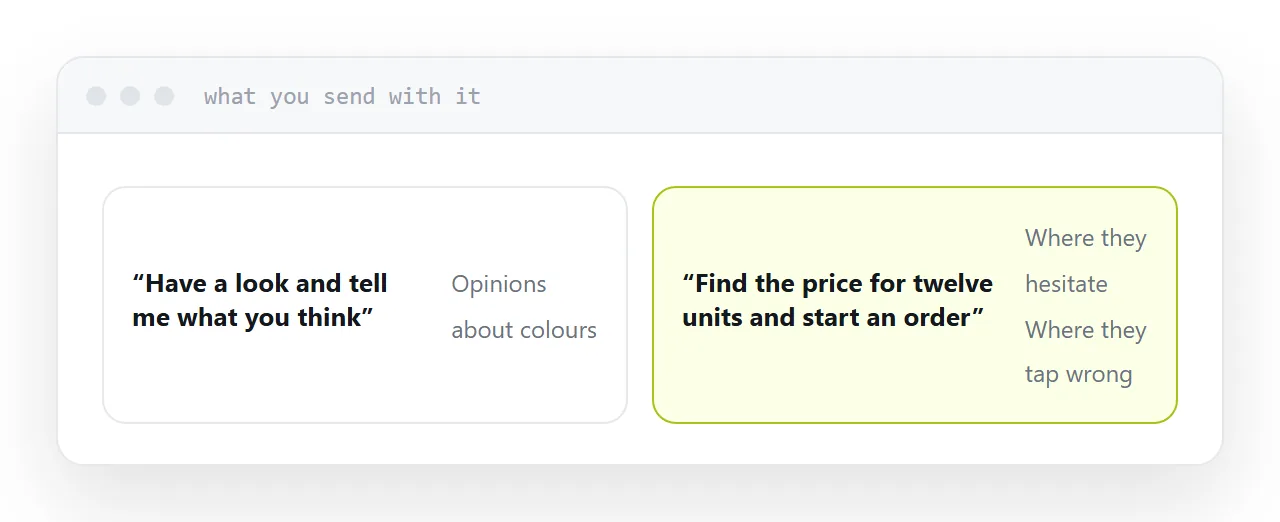 what you send with it

“Have a look and tell me what you think”

Opinions about colours

“Find the price for twelve units and start an order”

Where they hesitate
Where they tap wrong