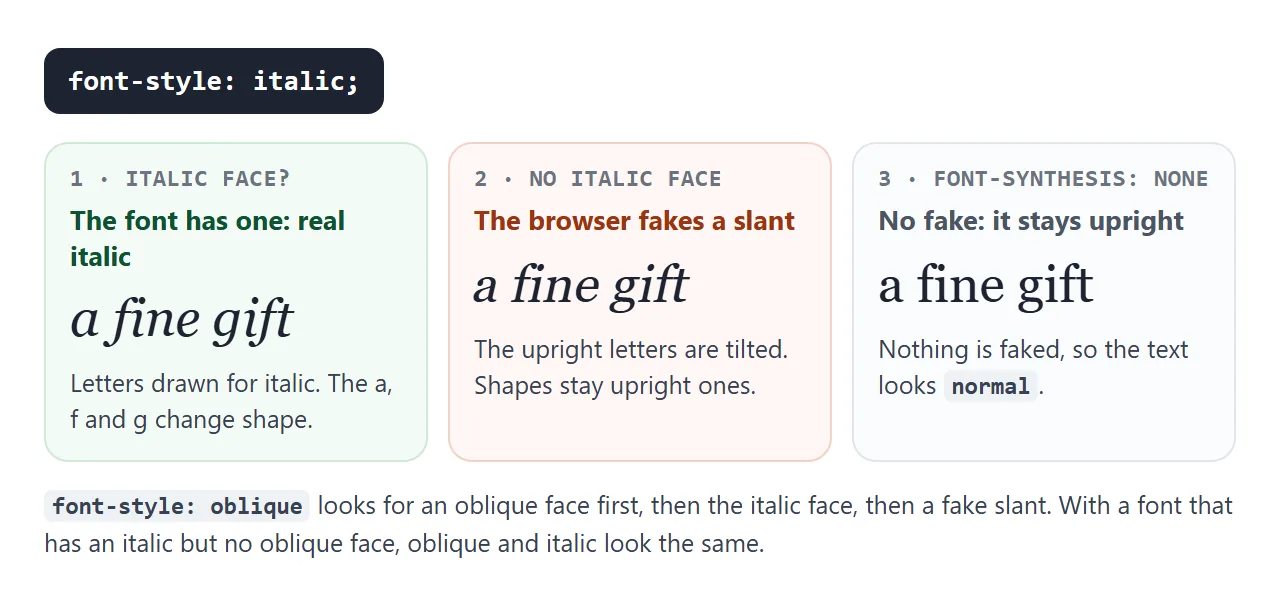 font-style: italic;

1 · ITALIC FACE?

The font has one: real italic

a fine gift

Letters drawn for italic. The a, f and g change shape.

2 · NO ITALIC FACE

The browser fakes a slant

a fine gift

The upright letters are tilted. Shapes stay upright ones.

3 · FONT-SYNTHESIS: NONE

No fake: it stays upright

a fine gift

Nothing is faked, so the text looks normal.

font-style: oblique looks for an oblique face first, then the italic face, then a fake slant. With a font that has an italic but no oblique face, oblique and italic look the same.