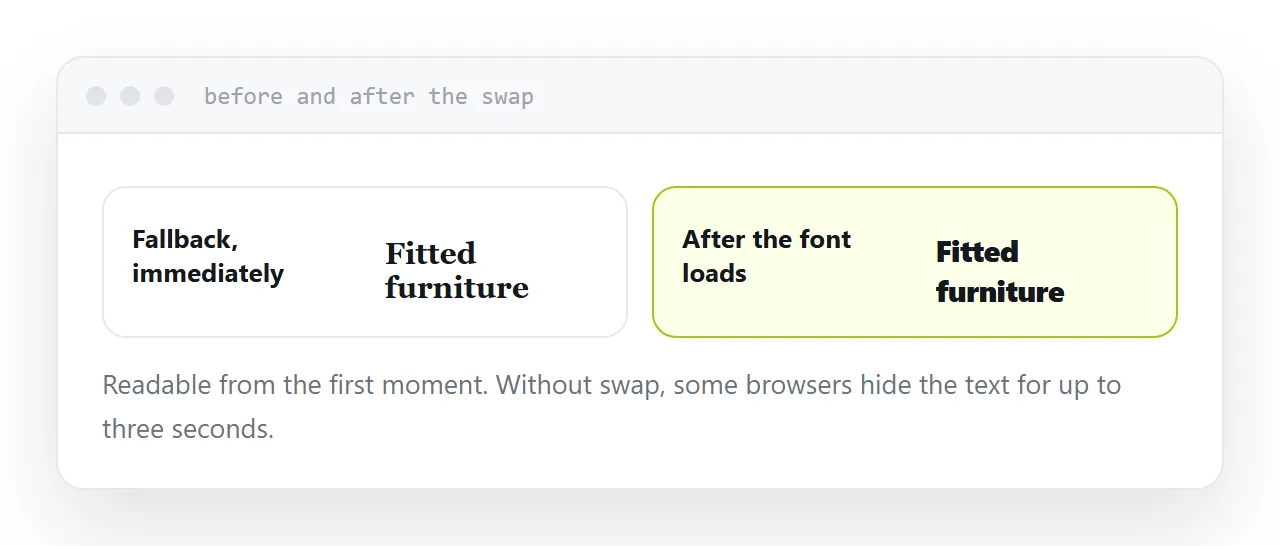 before and after the swap

Fallback, immediately

Fitted furniture

After the font loads

Fitted furniture

Readable from the first moment. Without swap, some browsers hide the text for up to three seconds.