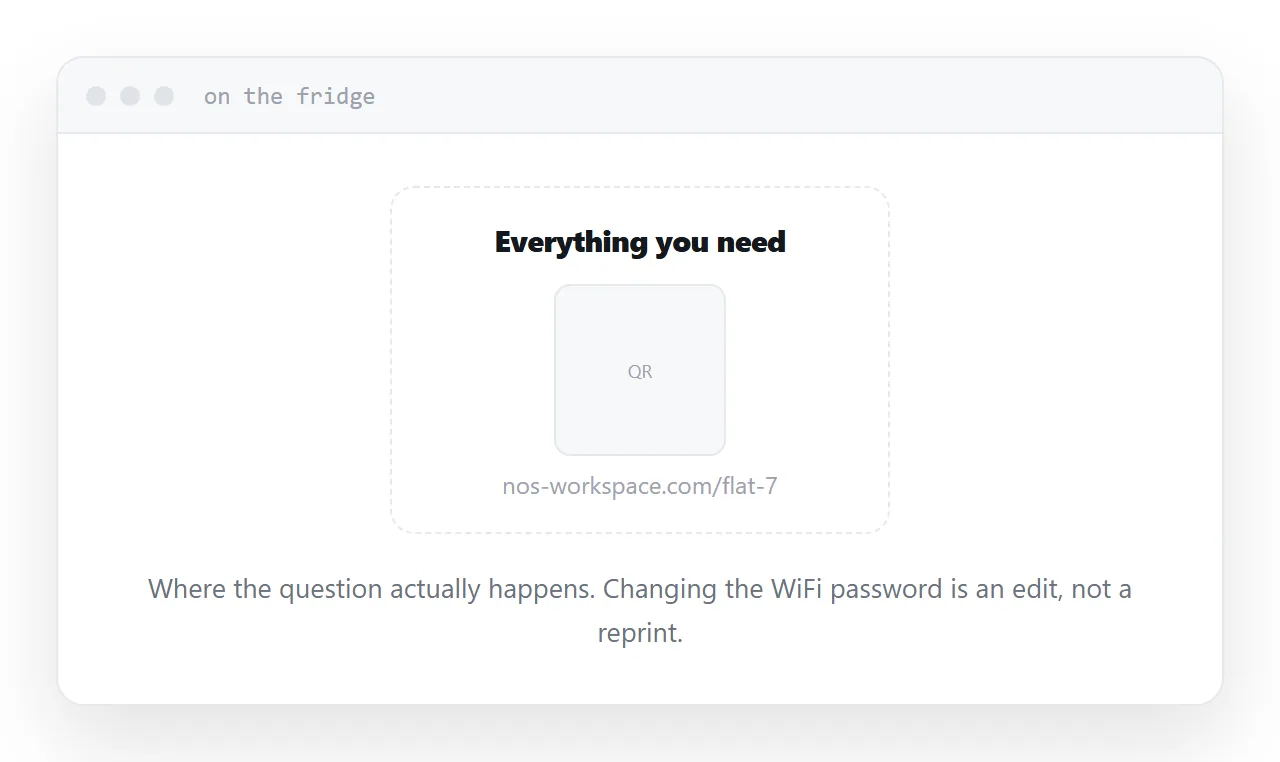 on the fridge

Everything you need

QR

nos-workspace.com/flat-7

Where the question actually happens. Changing the WiFi password is an edit, not a reprint.