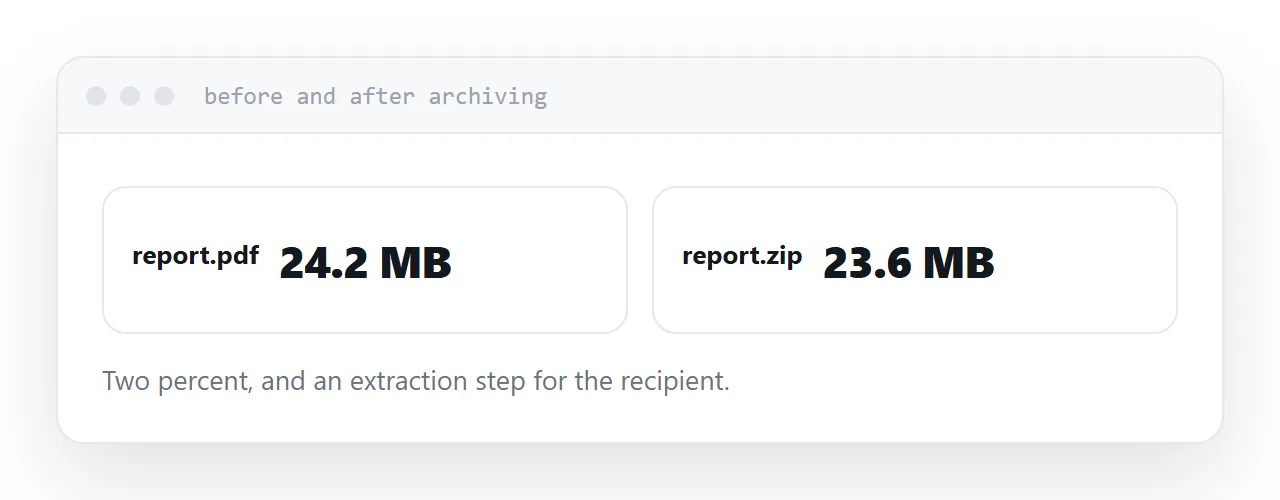 before and after archiving

report.pdf 24.2 MB

report.zip 23.6 MB

Two percent, and an extraction step for the recipient.