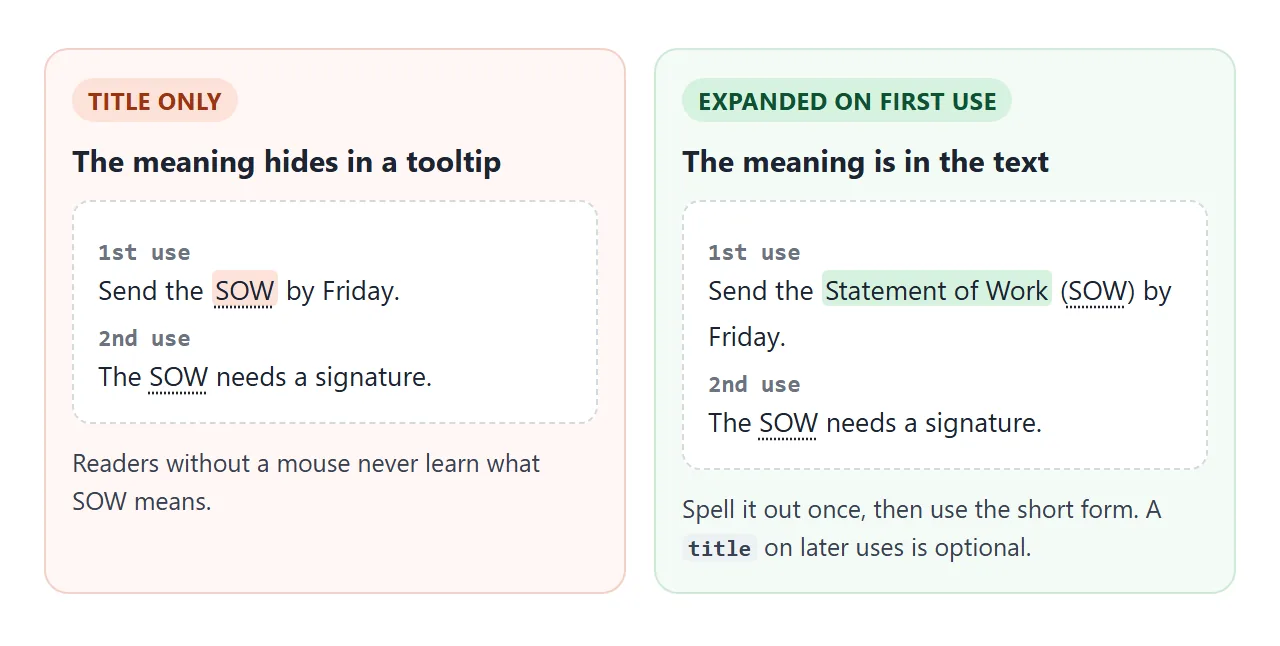 TITLE ONLY

The meaning hides in a tooltip

1st use
Send the SOW by Friday.

2nd use
The SOW needs a signature.

Readers without a mouse never learn what SOW means.

EXPANDED ON FIRST USE

The meaning is in the text

1st use
Send the Statement of Work (SOW) by Friday.

2nd use
The SOW needs a signature.

Spell it out once, then use the short form. A title on later uses is optional.