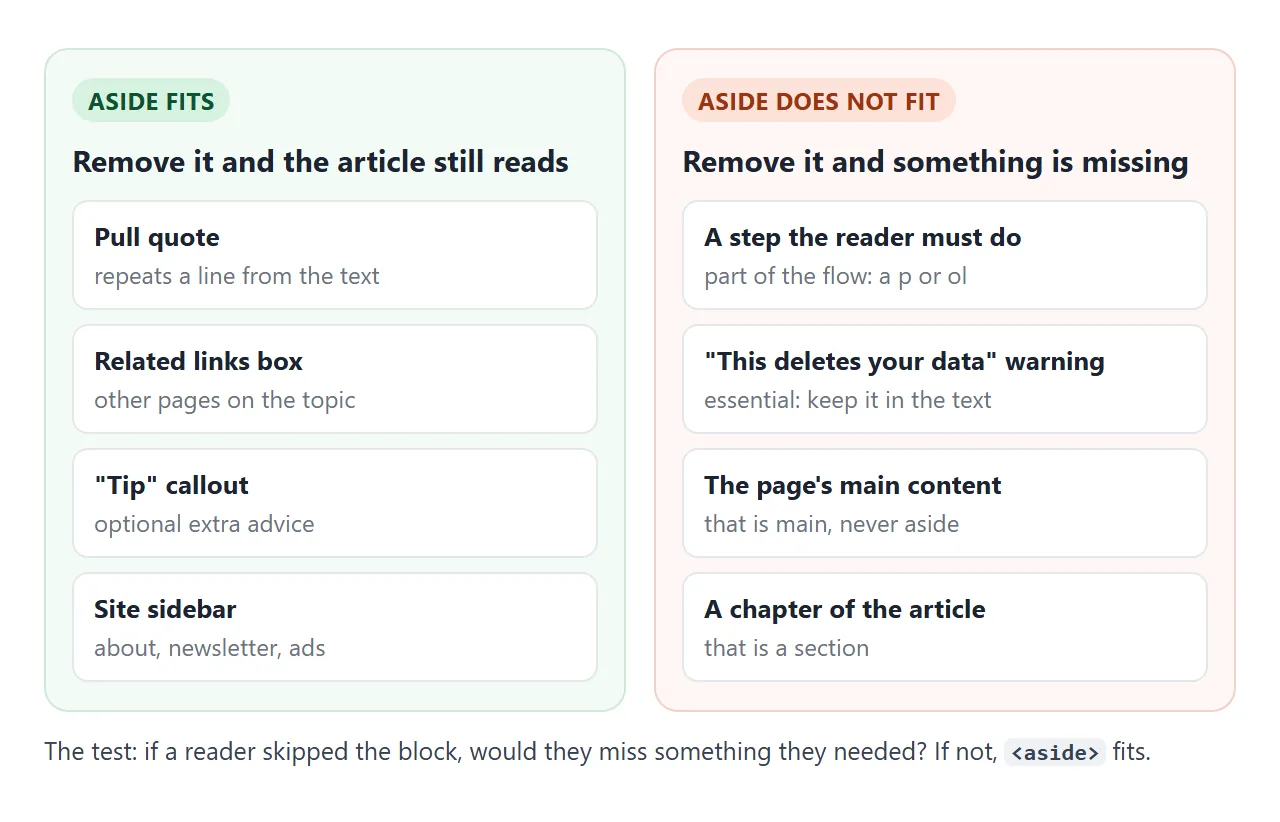 ASIDE FITS

Remove it and the article still reads

Pull quote
repeats a line from the text

Related links box
other pages on the topic

"Tip" callout
optional extra advice

Site sidebar
about, newsletter, ads

ASIDE DOES NOT FIT

Remove it and something is missing

A step the reader must do
part of the flow: a p or ol

"This deletes your data" warning
essential: keep it in the text

The page's main content
that is main, never aside

A chapter of the article
that is a section

The test: if a reader skipped the block, would they miss something they needed? If not, <aside> fits.