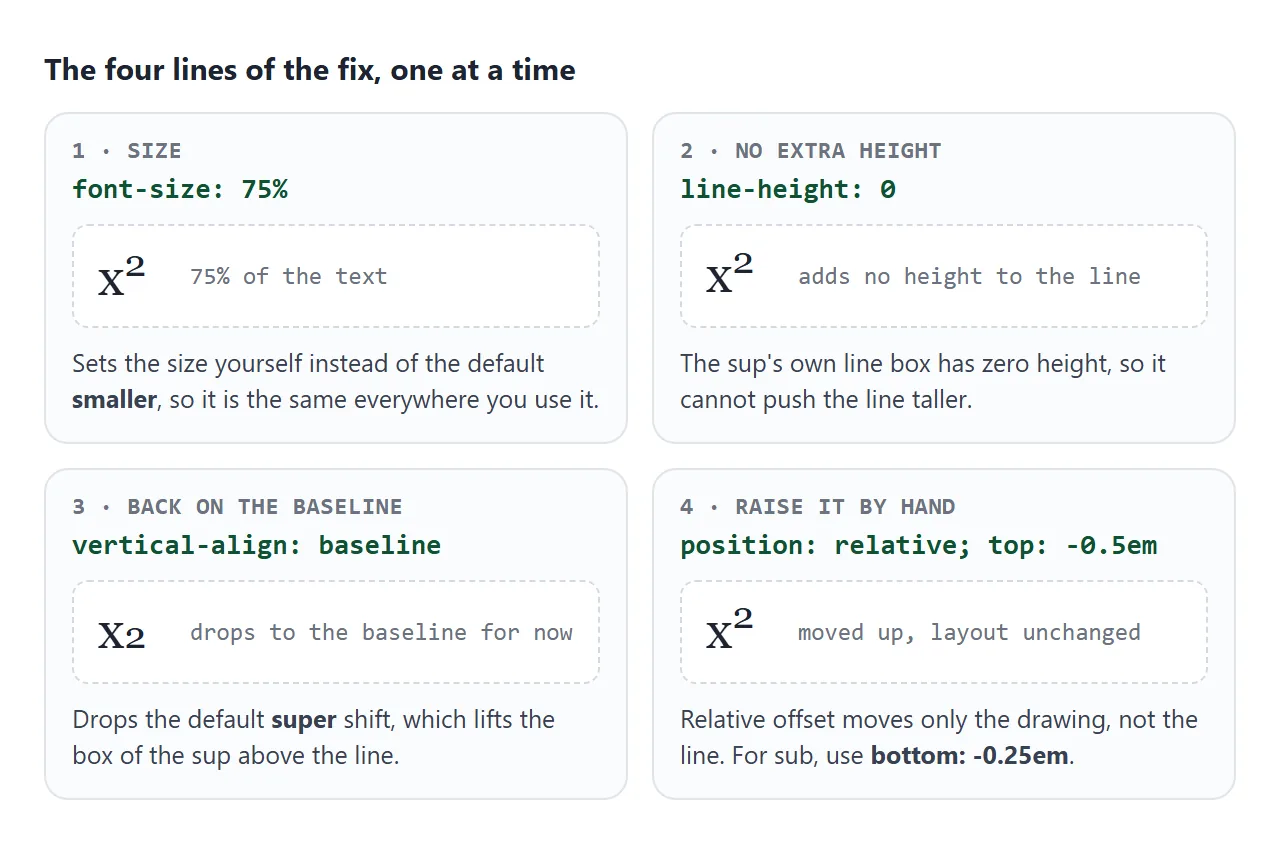 The four lines of the fix, one at a time

1 · SIZE
font-size: 75%

$x^2$ 75% of the text

Sets the size yourself instead of the default **smaller**, so it is the same everywhere you use it.

2 · NO EXTRA HEIGHT
line-height: 0

$x^2$ adds no height to the line

The sup's own line box has zero height, so it cannot push the line taller.

3 · BACK ON THE BASELINE
vertical-align: baseline

x2 drops to the baseline for now

Drops the default **super** shift, which lifts the box of the sup above the line.

4 · RAISE IT BY HAND
position: relative; top: -0.5em

$x^2$ moved up, layout unchanged

Relative offset moves only the drawing, not the line. For sub, use **bottom: -0.25em**.