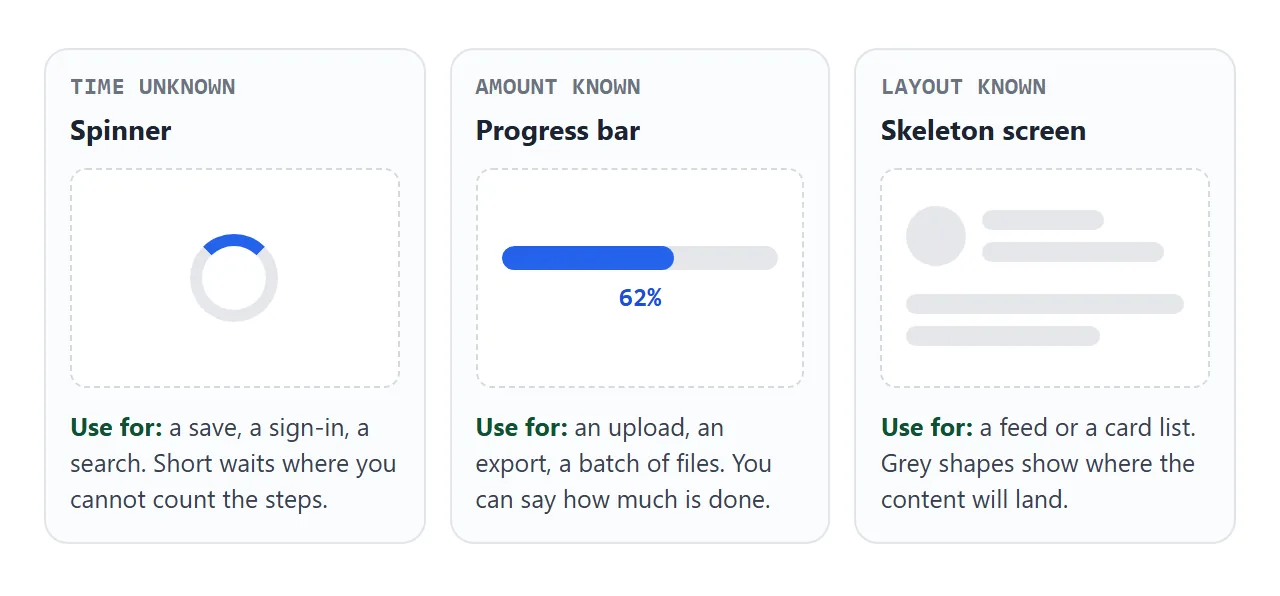 TIME UNKNOWN

Spinner

Use for: a save, a sign-in, a search. Short waits where you cannot count the steps.

AMOUNT KNOWN

Progress bar

62%

Use for: an upload, an export, a batch of files. You can say how much is done.

LAYOUT KNOWN

Skeleton screen

Use for: a feed or a card list. Grey shapes show where the content will land.