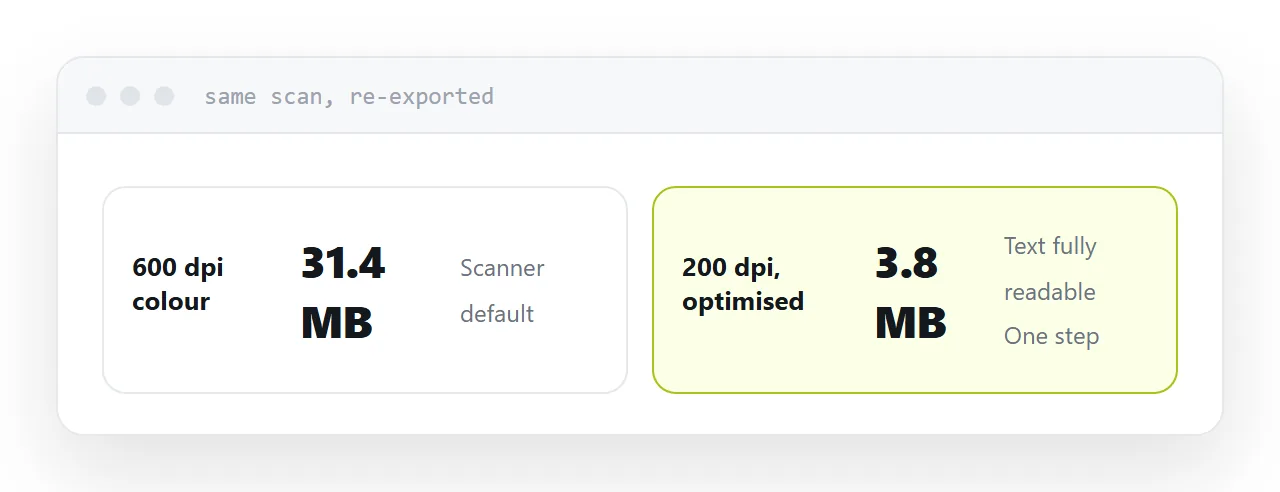 same scan, re-exported

600 dpi colour

31.4 MB

Scanner default

200 dpi, optimised

3.8 MB

Text fully readable

One step