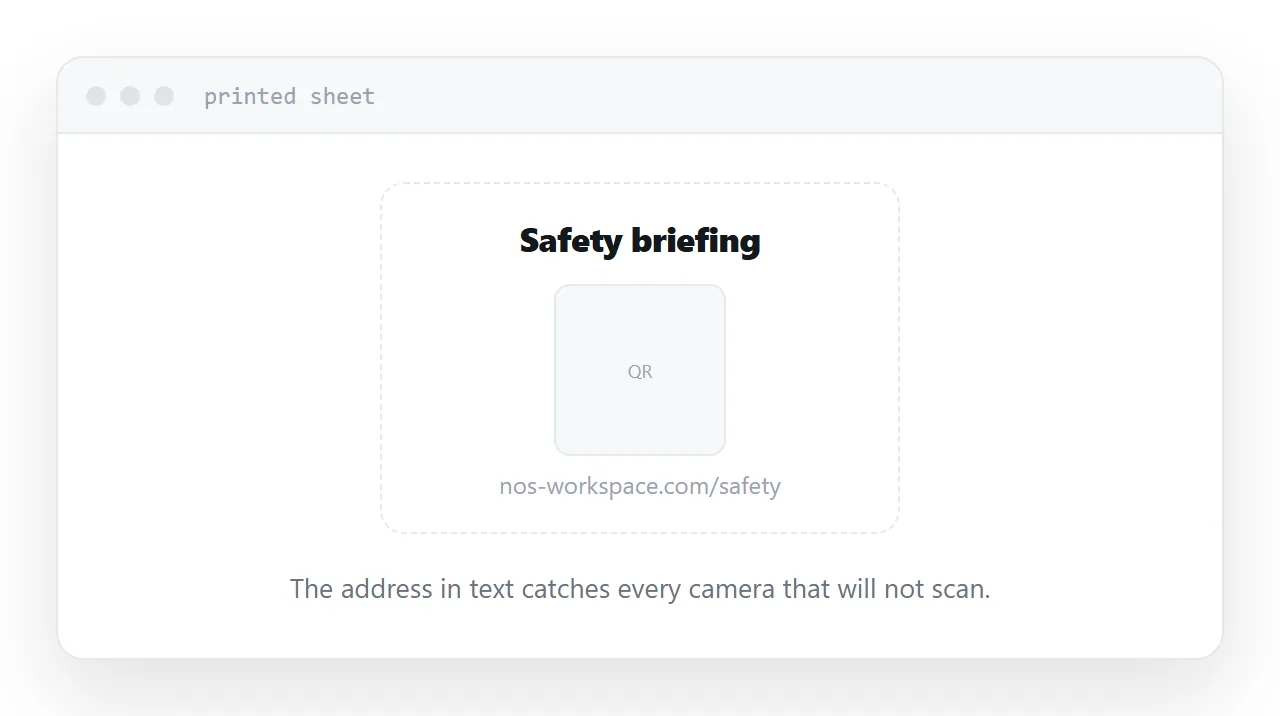 printed sheet

Safety briefing

QR

nos-workspace.com/safety

The address in text catches every camera that will not scan.