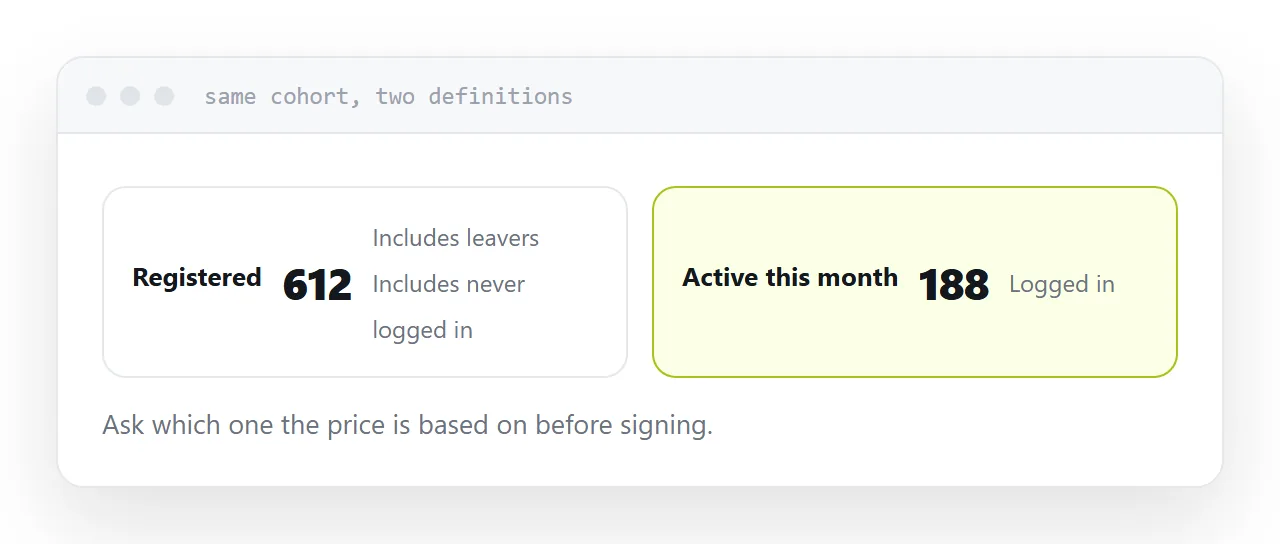 same cohort, two definitions

Registered 612 Includes leavers Includes never logged in

Active this month 188 Logged in

Ask which one the price is based on before signing.