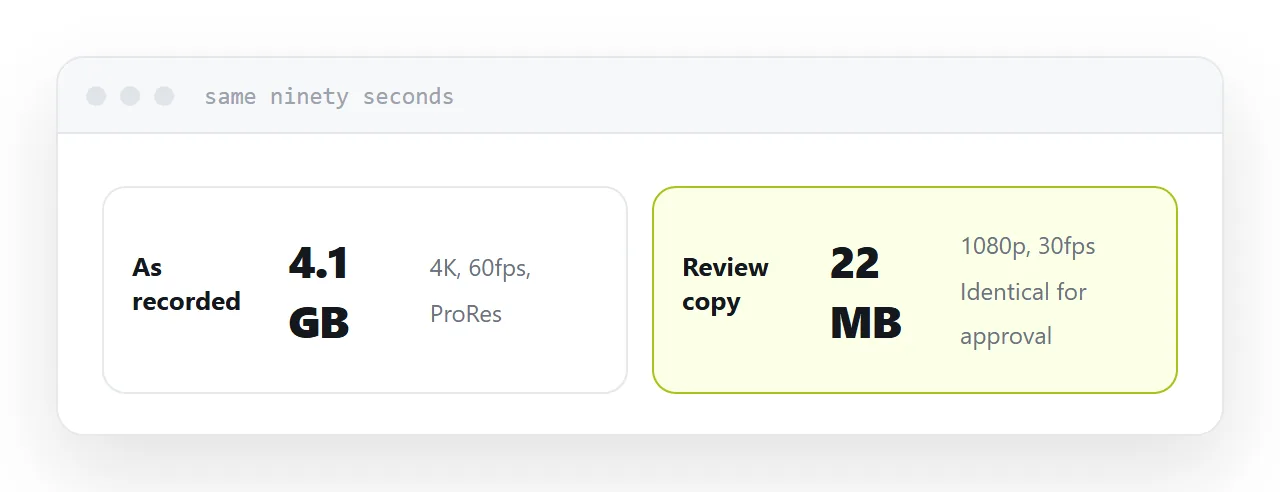 same ninety seconds

As recorded

4.1 GB

4K, 60fps, ProRes

Review copy

22 MB

1080p, 30fps
Identical for approval