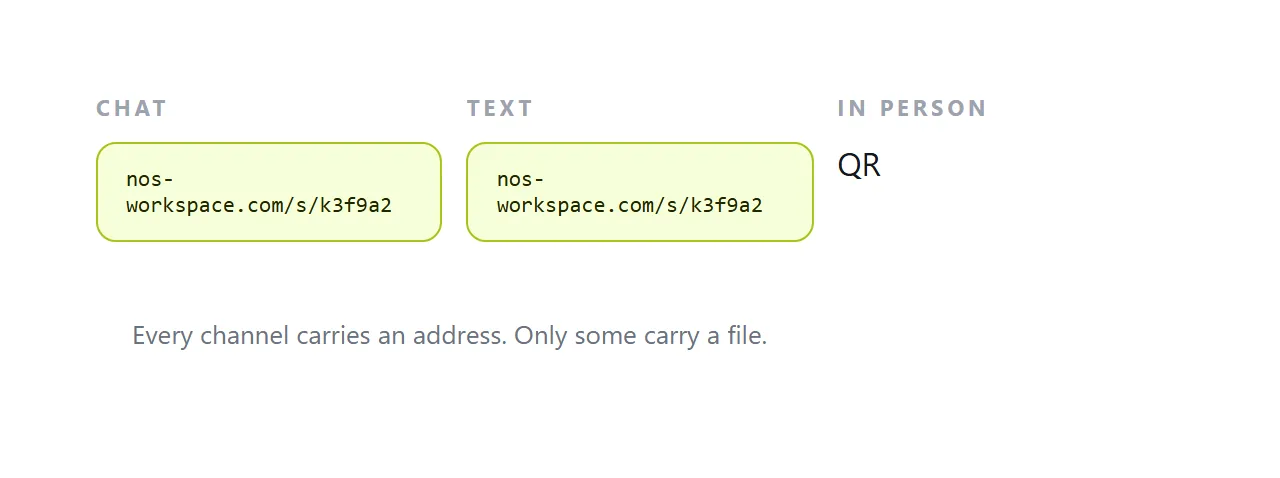 CHAT

nos-workspace.com/s/k3f9a2

TEXT

nos-workspace.com/s/k3f9a2

IN PERSON

QR

Every channel carries an address. Only some carry a file.