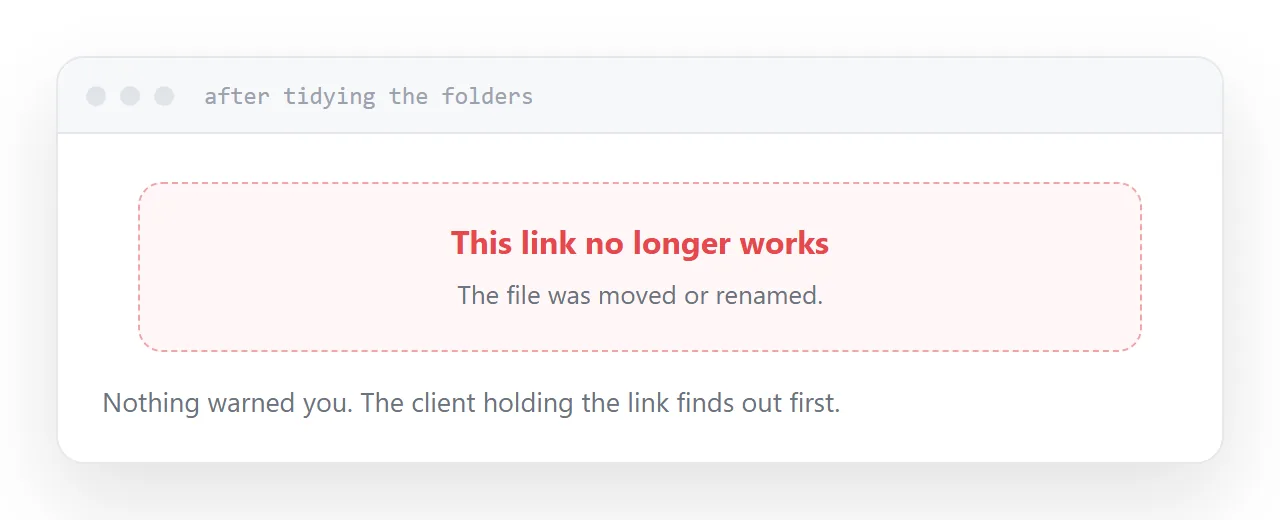 after tidying the folders

This link no longer works

The file was moved or renamed.

Nothing warned you. The client holding the link finds out first.