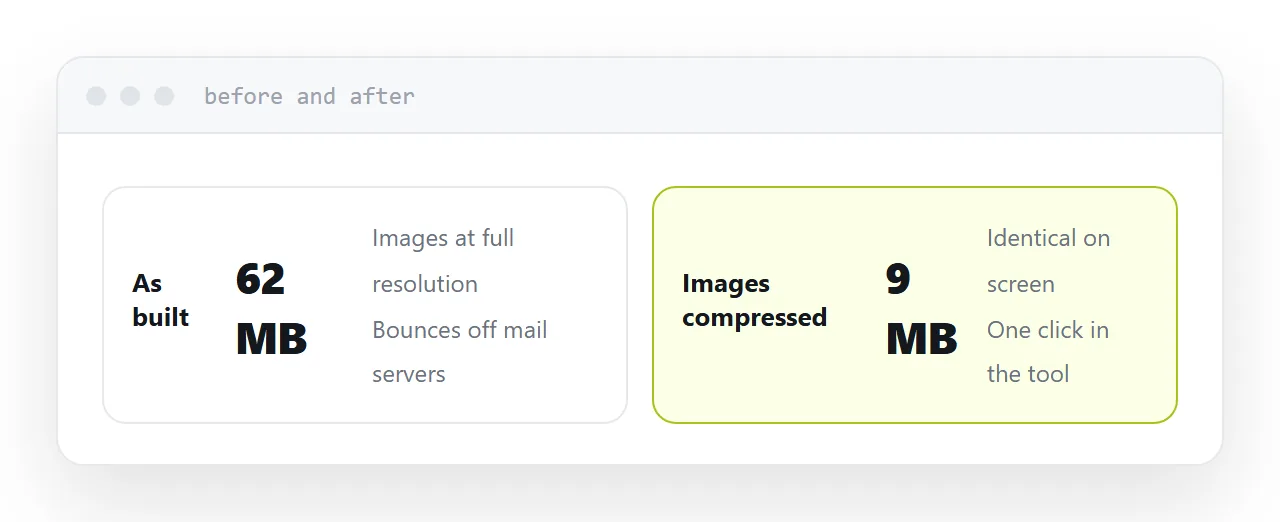 before and after

As built

62 MB

Images at full resolution

Bounces off mail servers

Images compressed

9 MB

Identical on screen

One click in the tool