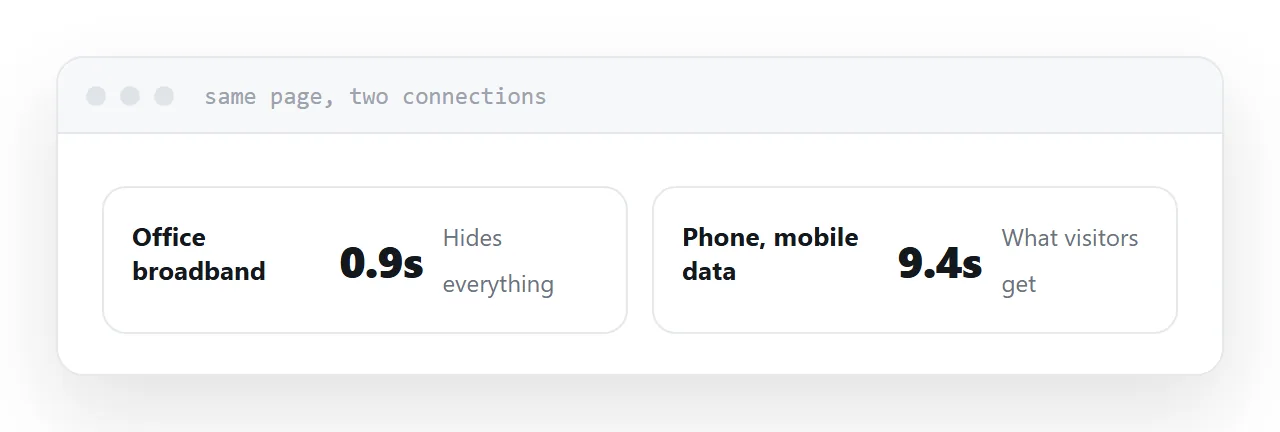 same page, two connections

Office broadband

0.9s

Hides everything

Phone, mobile data

9.4s

What visitors get