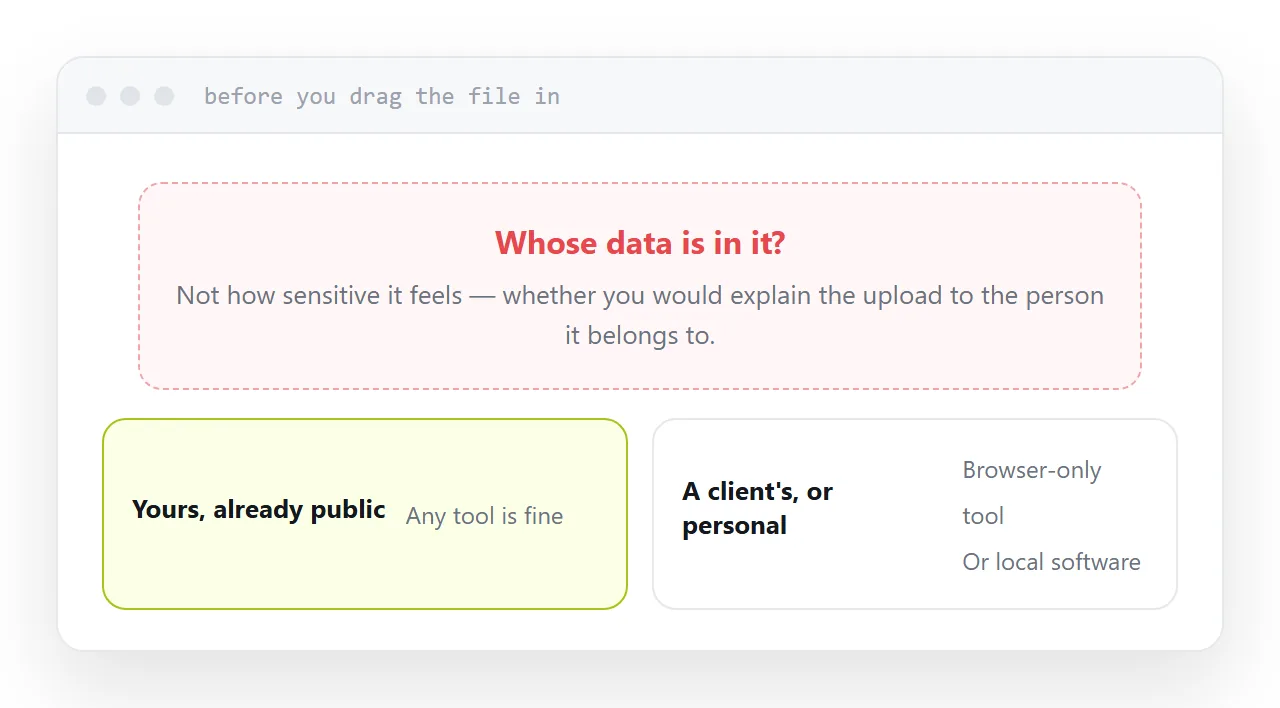 before you drag the file in

Whose data is in it?

Not how sensitive it feels — whether you would explain the upload to the person it belongs to.

Yours, already public

Any tool is fine

A client's, or personal

Browser-only tool

Or local software